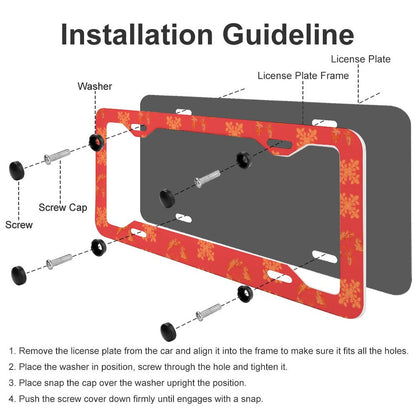 Installation Guideline

License Plate

License Plate Frame

Washer

Screw Cap

Screw

1. Remove the license plate from the car and align it into the frame to make sure it fits all the holes.

2. Place the washer in position, screw through the hole and tighten it.

3. Place snap the cap over the washer upright the position.

4. Push the screw cover down firmly until engages with a snap.